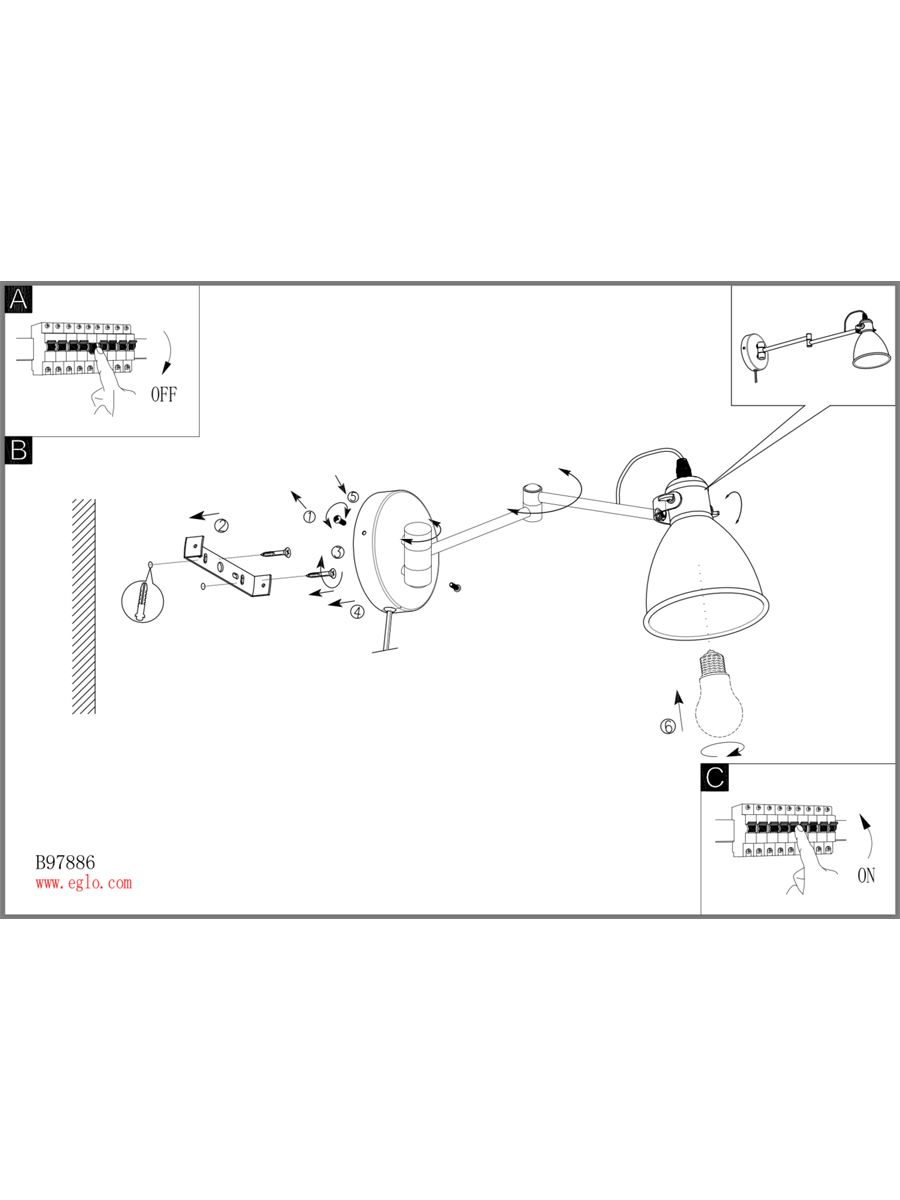 A

OFF

B

①

②

③

④

⑤

⑥

C

ON

B97886
www.eglo.com